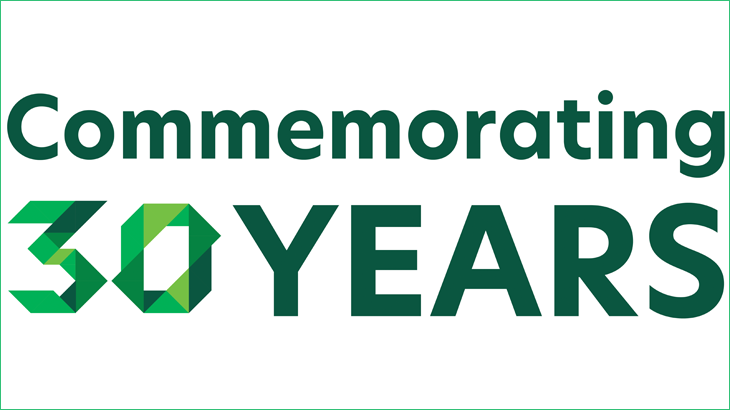 Commemorating
30 YEARS